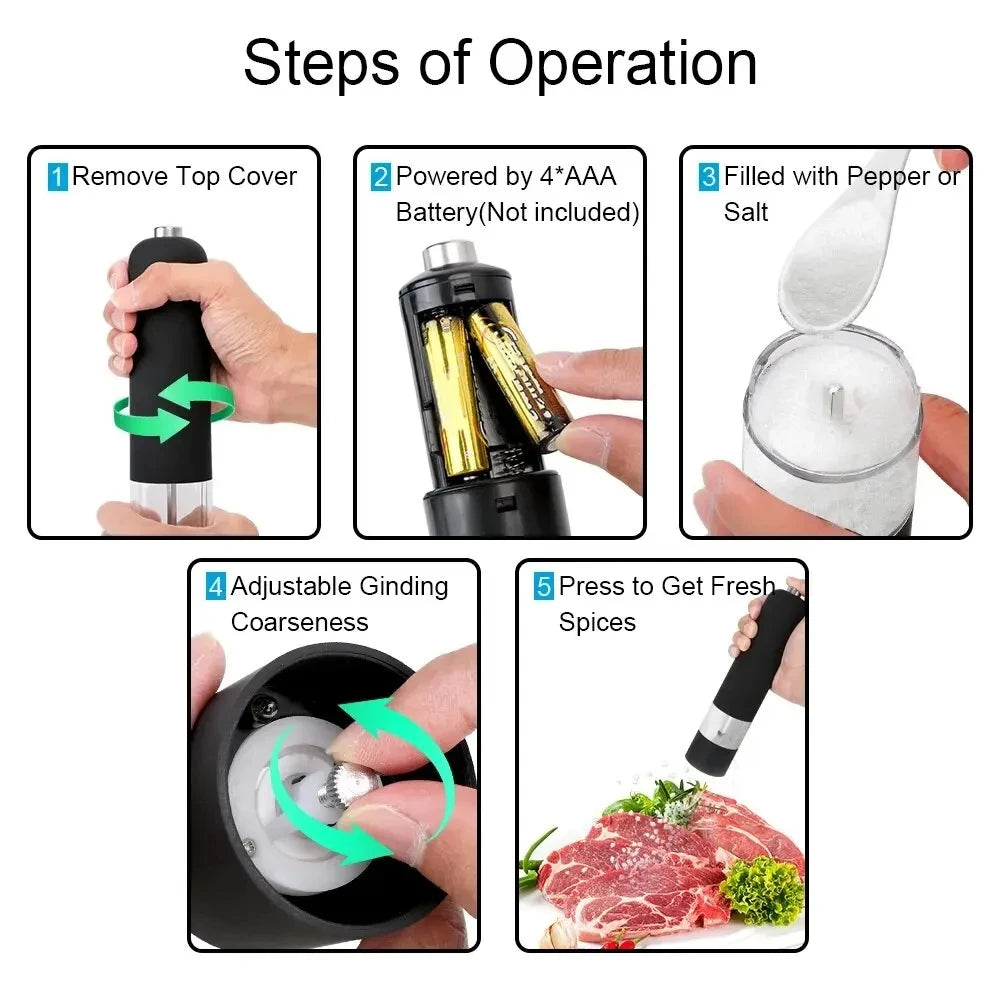 Steps of Operation

1 Remove Top Cover

2 Powered by 4*AAA Battery(Not included)

3 Filled with Pepper or Salt

4 Adjustable Ginding Coarseness

5 Press to Get Fresh Spices